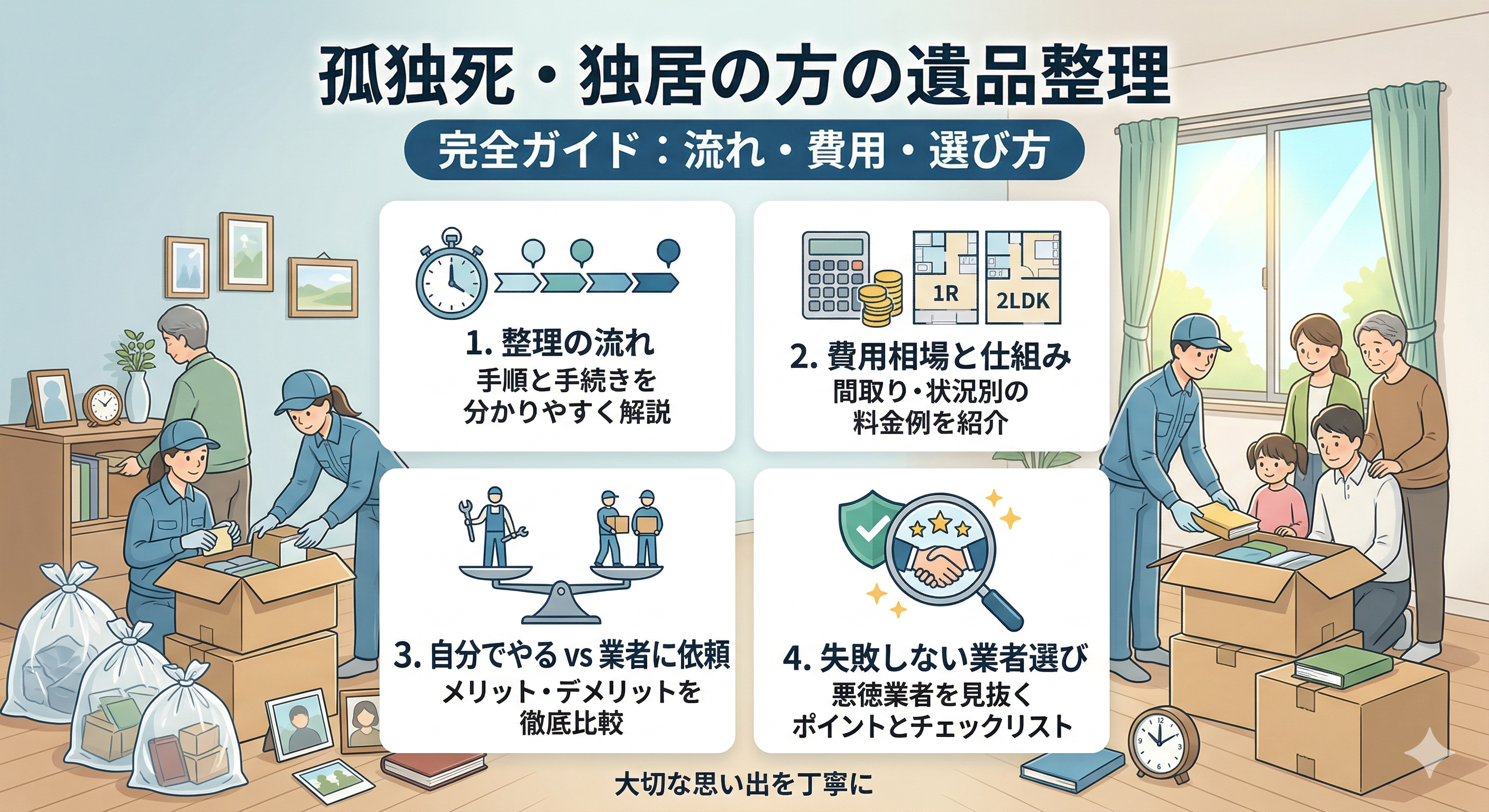 孤独死・独居の方の遺品整理

完全ガイド：流れ・費用・選び方

1. 整理の流れ
手順と手続きを分かりやすく解説

1R
2LDK
2. 費用相場と仕組み
間取り・状況別の料金例を紹介

3. 自分でやる vs 業者に依頼
メリット・デメリットを徹底比較

4. 失敗しない業者選び
悪徳業者を見抜くポイントとチェックリスト

大切な思い出を丁寧に